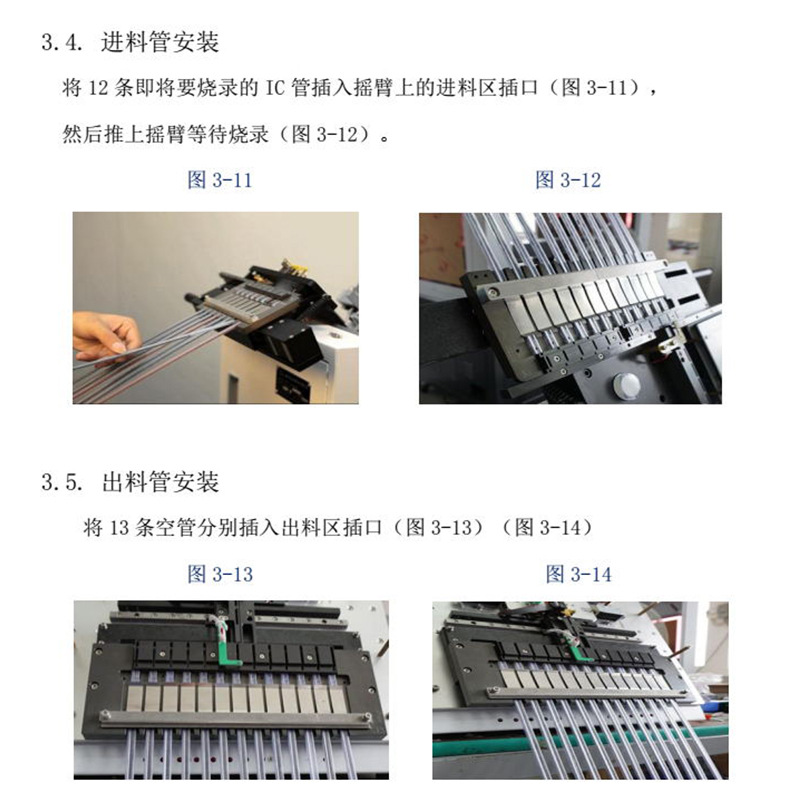 3.4. 进料管安装

将 12 条即将要烧录的 IC 管插入摇臂上的进料区插口（图 3-11），然后推上摇臂等待烧录（图 3-12）。

图 3-11

图 3-12

3.5. 出料管安装

将 13 条空管分别插入出料区插口（图 3-13）（图 3-14）

图 3-13

图 3-14